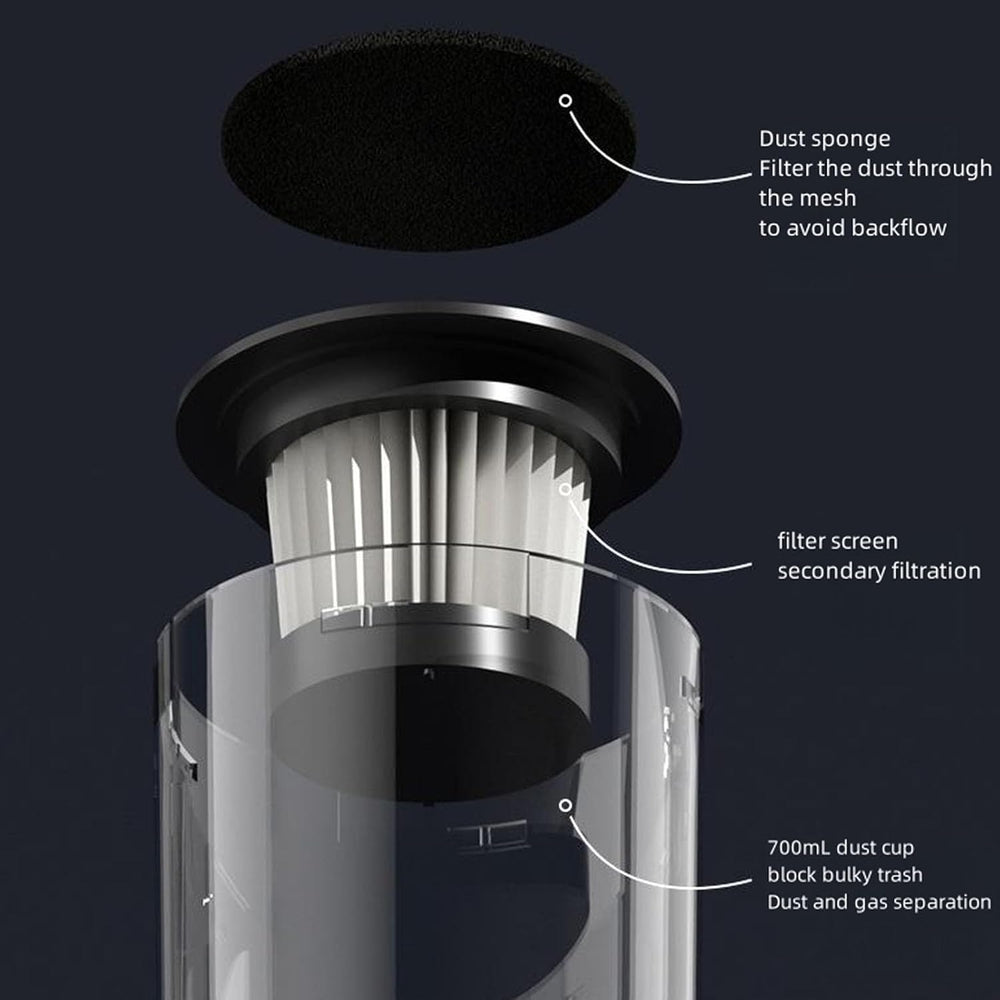 Dust sponge
Filter the dust through the mesh
to avoid backflow

filter screen
secondary filtration

700mL dust cup
block bulky trash
Dust and gas separation