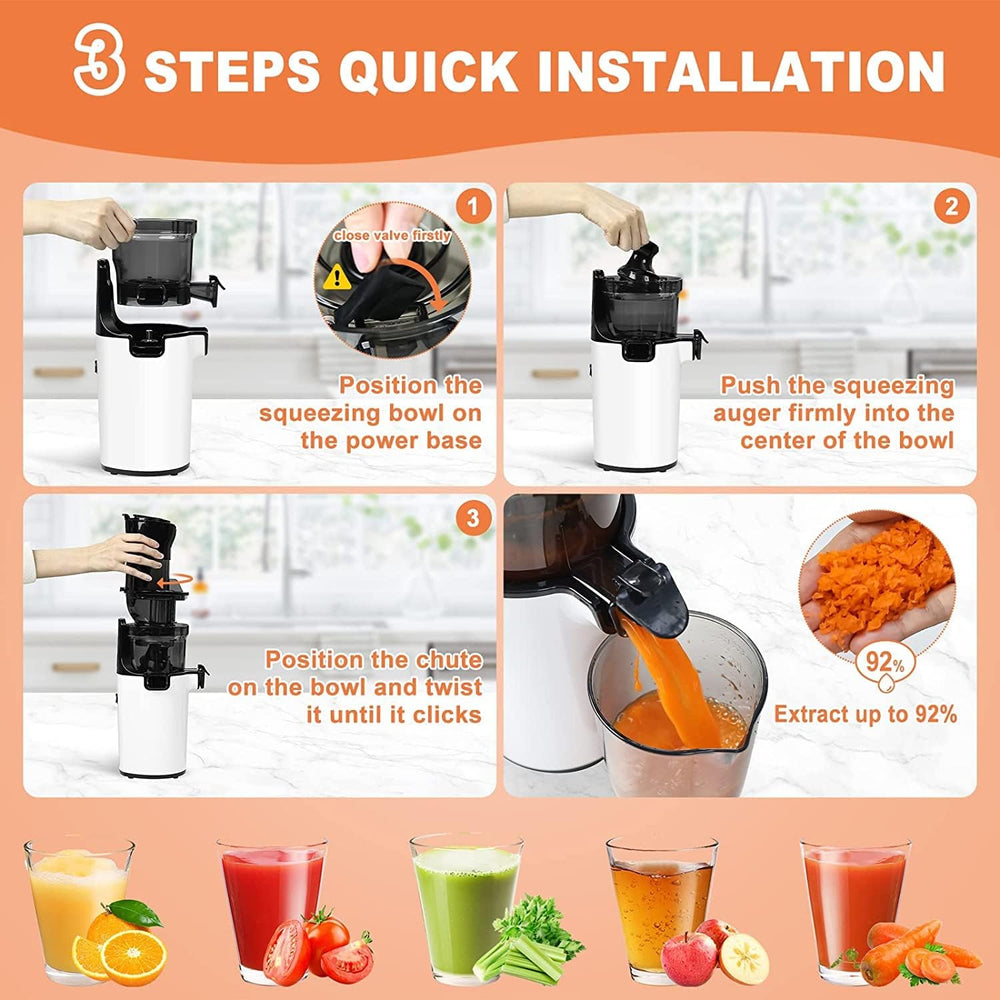 3 STEPS QUICK INSTALLATION

1

close valve firstly

Position the squeezing bowl on the power base

2

Push the squeezing auger firmly into the center of the bowl

3

Position the chute on the bowl and twist it until it clicks

92%

Extract up to 92%