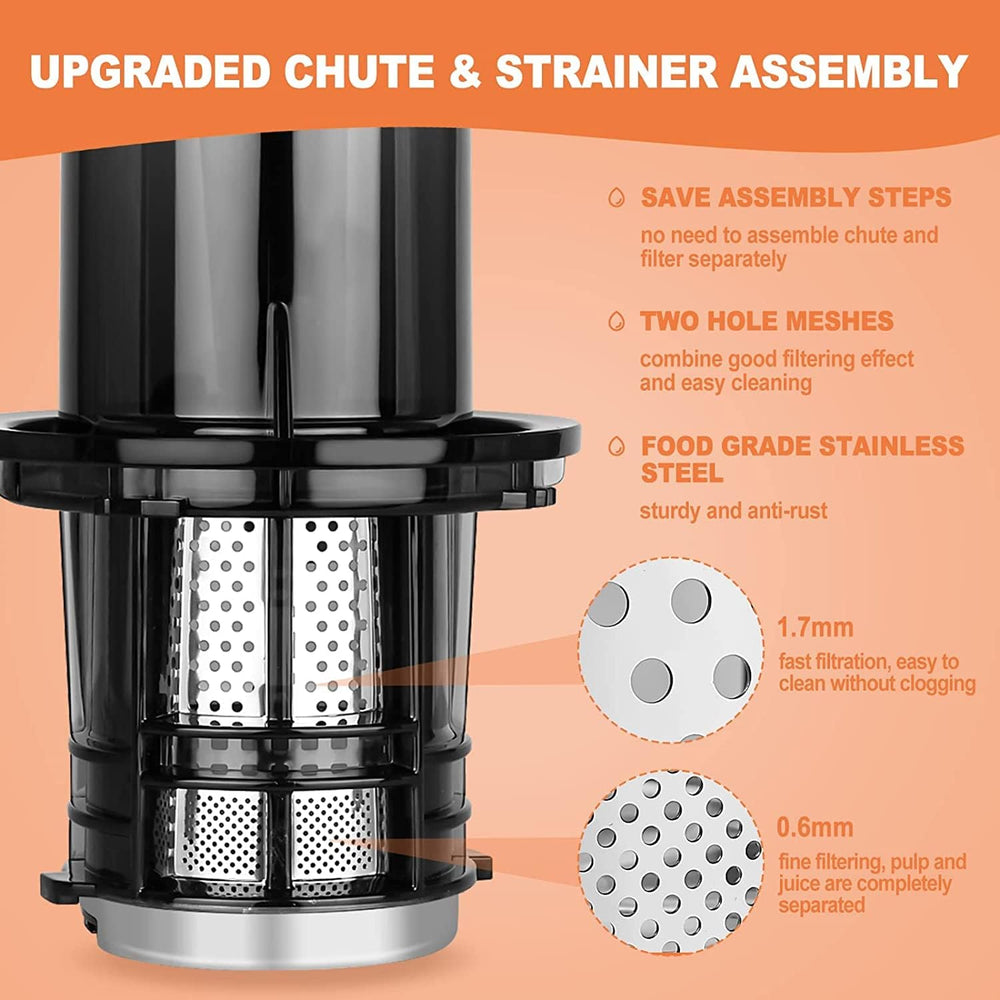 UPGRADED CHUTE & STRAINER ASSEMBLY

SAVE ASSEMBLY STEPS
no need to assemble chute and filter separately

TWO HOLE MESHES
combine good filtering effect and easy cleaning

FOOD GRADE STAINLESS STEEL
sturdy and anti-rust

1.7mm
fast filtration, easy to clean without clogging

0.6mm
fine filtering, pulp and juice are completely separated