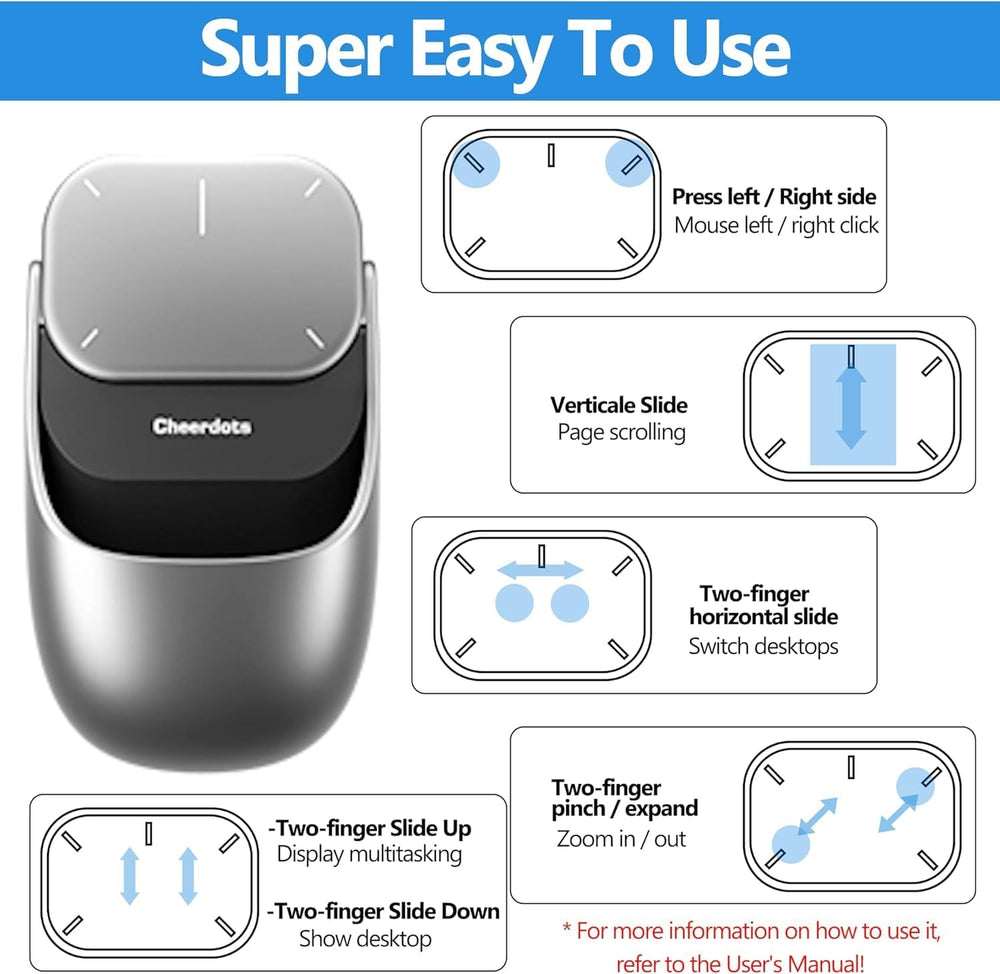 Super Easy To Use

Cheerdots

Press left / Right side
Mouse left / right click

Verticale Slide
Page scrolling

Two-finger horizontal slide
Switch desktops

Two-finger pinch / expand
Zoom in / out

-Two-finger Slide Up
Display multitasking

-Two-finger Slide Down
Show desktop

* For more information on how to use it, refer to the User's Manual!